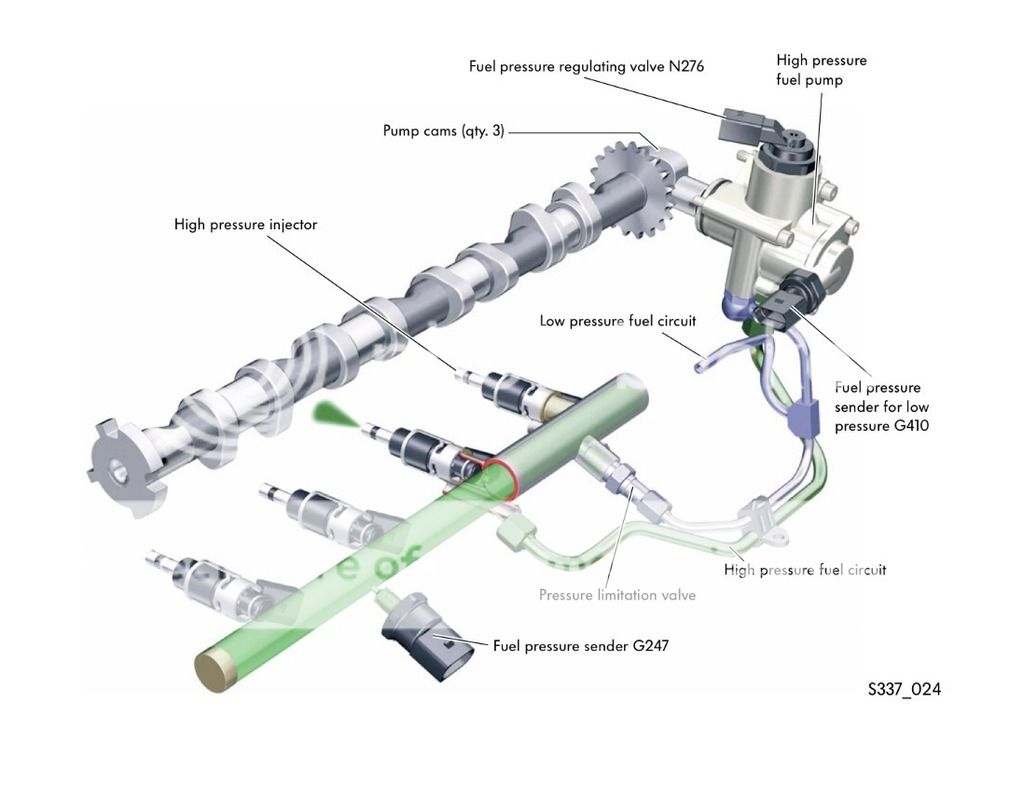 Fuel pressure regulating valve N276

High pressure fuel pump

Pump cams (qty. 3)

High pressure injector

Low pressure fuel circuit

Fuel pressure sender for low pressure G410

High pressure fuel circuit

Pressure limitation valve

Fuel pressure sender G247

S337_024